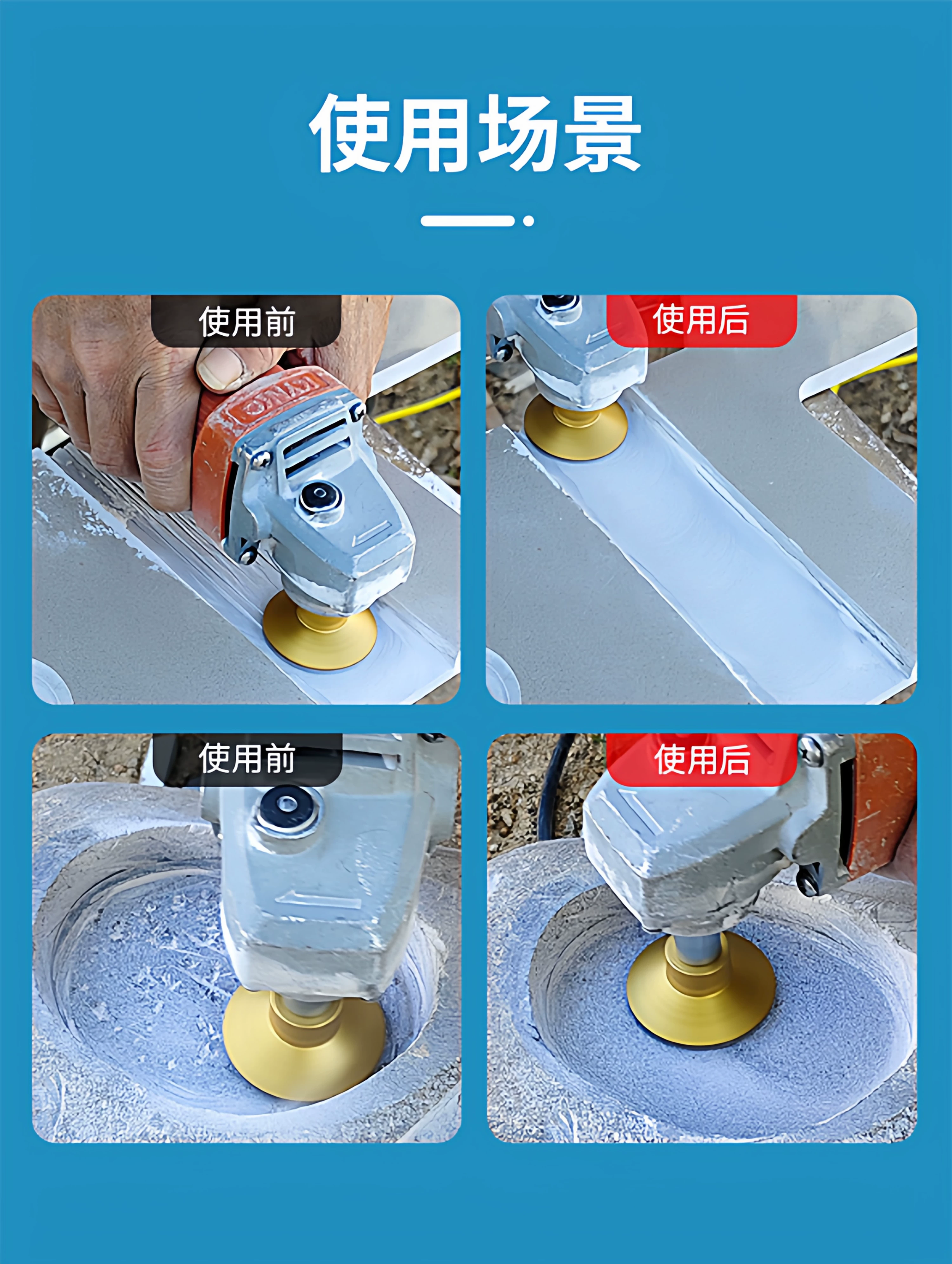 使用场景

使用前

使用后

使用前

使用后